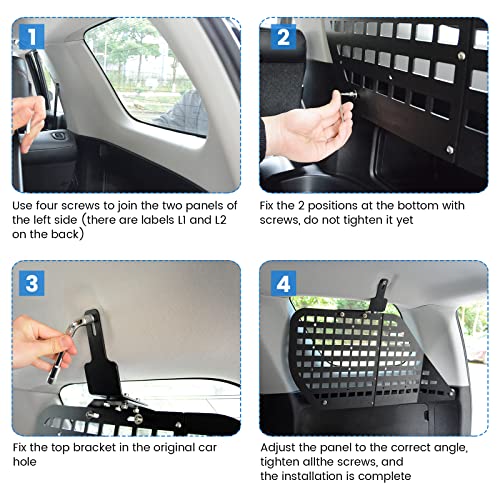 1

Use four screws to join the two panels of the left side (there are labels L1 and L2 on the back)

2

Fix the 2 positions at the bottom with screws, do not tighten it yet

3

Fix the top bracket in the original car hole

4

Adjust the panel to the correct angle, tighten allthe screws, and the installation is complete