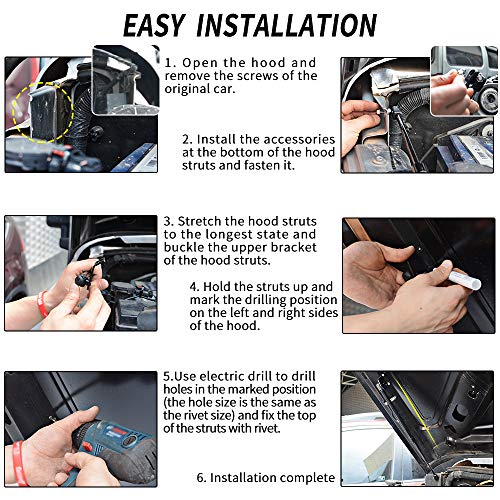 EASY INSTALLATION

1. Open the hood and remove the screws of the original car.

2. Install the accessories at the bottom of the hood struts and fasten it.

3. Stretch the hood struts to the longest state and buckle the upper bracket of the hood struts.

4. Hold the struts up and mark the drilling position on the left and right sides of the hood.

5.Use electric drill to drill holes in the marked position (the hole size is the same as the rivet size) and fix the top of the struts with rivet.

6. Installation complete