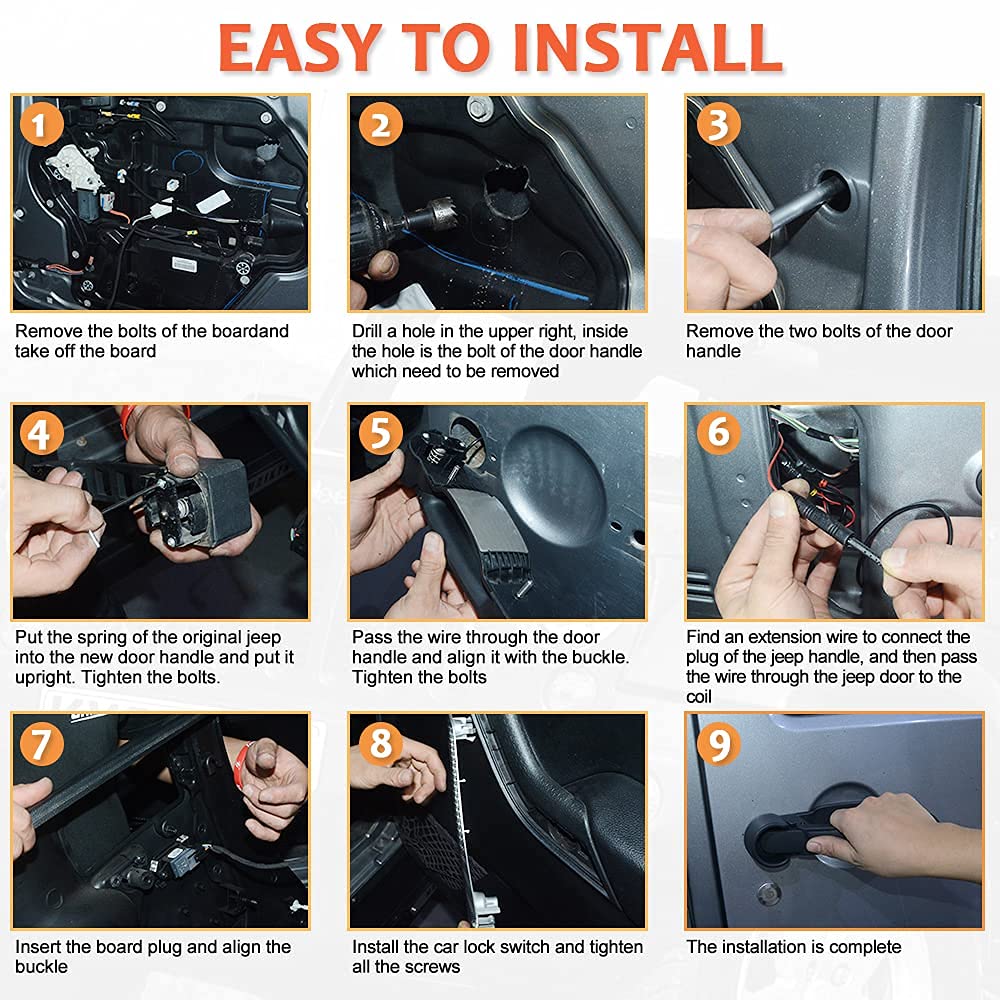 EASY TO INSTALL

1

Remove the bolts of the boardand take off the board

2

Drill a hole in the upper right, inside the hole is the bolt of the door handle which need to be removed

3

Remove the two bolts of the door handle

4

Put the spring of the original jeep into the new door handle and put it upright. Tighten the bolts.

5

Pass the wire through the door handle and align it with the buckle. Tighten the bolts

6

Find an extension wire to connect the plug of the jeep handle, and then pass the wire through the jeep door to the coil

7

Insert the board plug and align the buckle

8

Install the car lock switch and tighten all the screws

9

The installation is complete