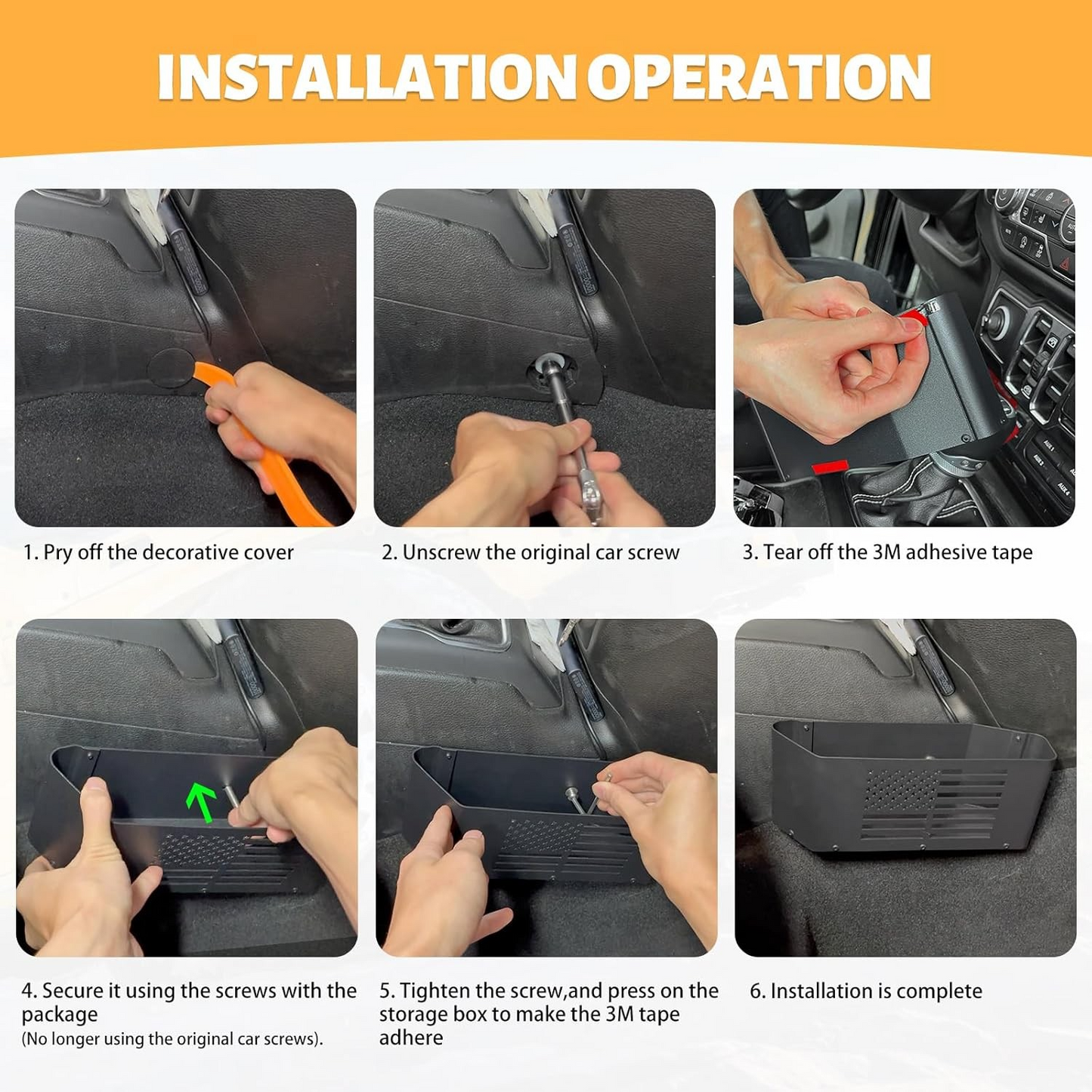 INSTALLATION OPERATION

1. Pry off the decorative cover

2. Unscrew the original car screw

3. Tear off the 3M adhesive tape

4. Secure it using the screws with the package
(No longer using the original car screws).

5. Tighten the screw,and press on the storage box to make the 3M tape adhere

6. Installation is complete