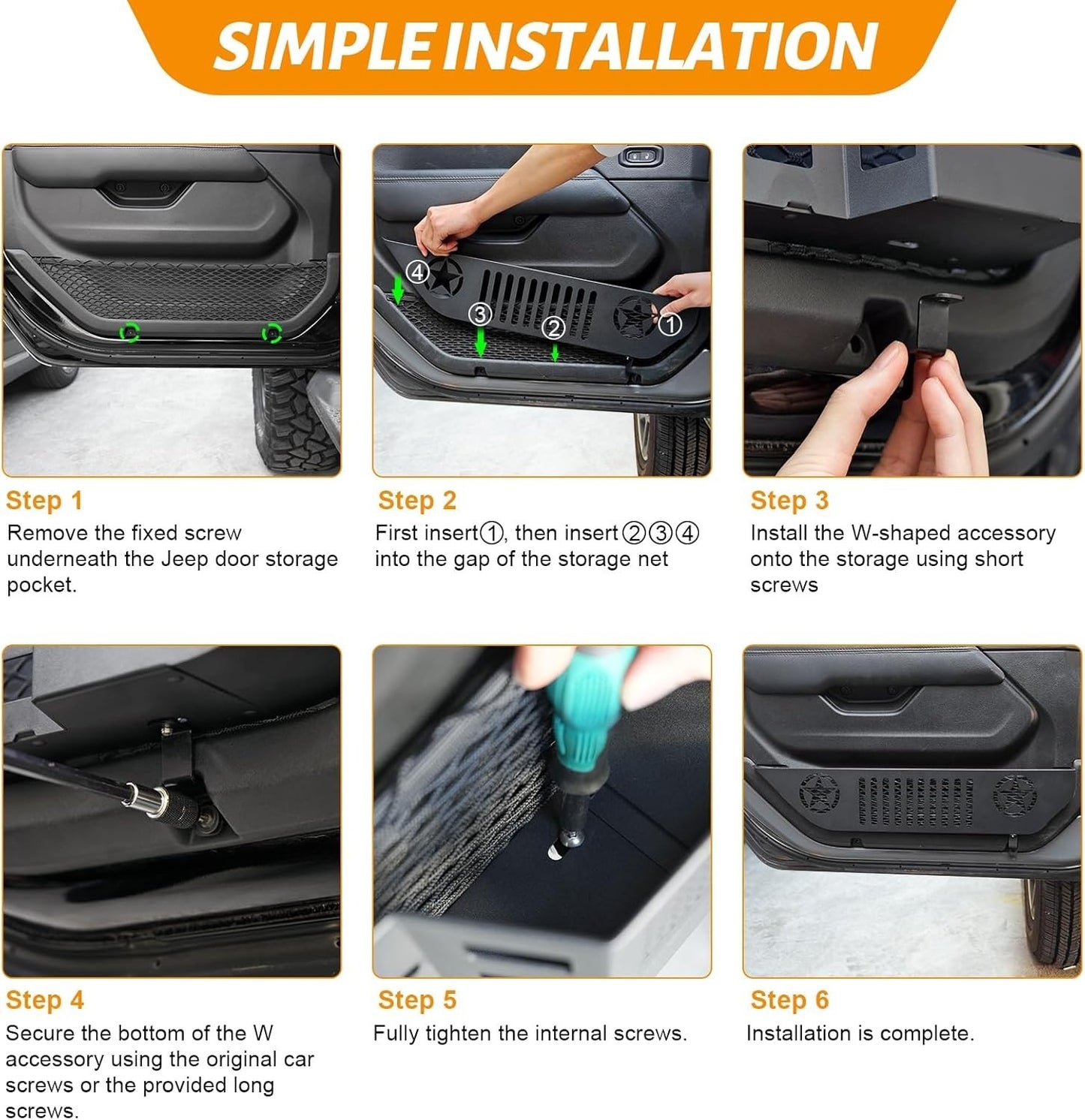 SIMPLE INSTALLATION

④ ③ ② ①

Step 1
Remove the fixed screw underneath the Jeep door storage pocket.

Step 2
First insert①, then insert②③④ into the gap of the storage net

Step 3
Install the W-shaped accessory onto the storage using short screws

Step 4
Secure the bottom of the W accessory using the original car screws or the provided long screws.

Step 5
Fully tighten the internal screws.

Step 6
Installation is complete.