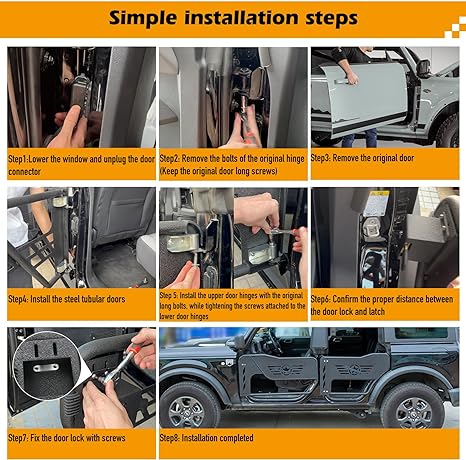 Simple installation steps

Step1:Lower the window and unplug the door connector

Step2: Remove the bolts of the original hinge (Keep the original door long screws)

Step3: Remove the original door

Step4: Install the steel tubular doors

Step 5: Install the upper door hinges with the original long bolts, while tightening the screws attached to the lower door hinges

Step6: Confirm the proper distance between the door lock and latch

Step7: Fix the door lock with screws

Step8: Installation completed