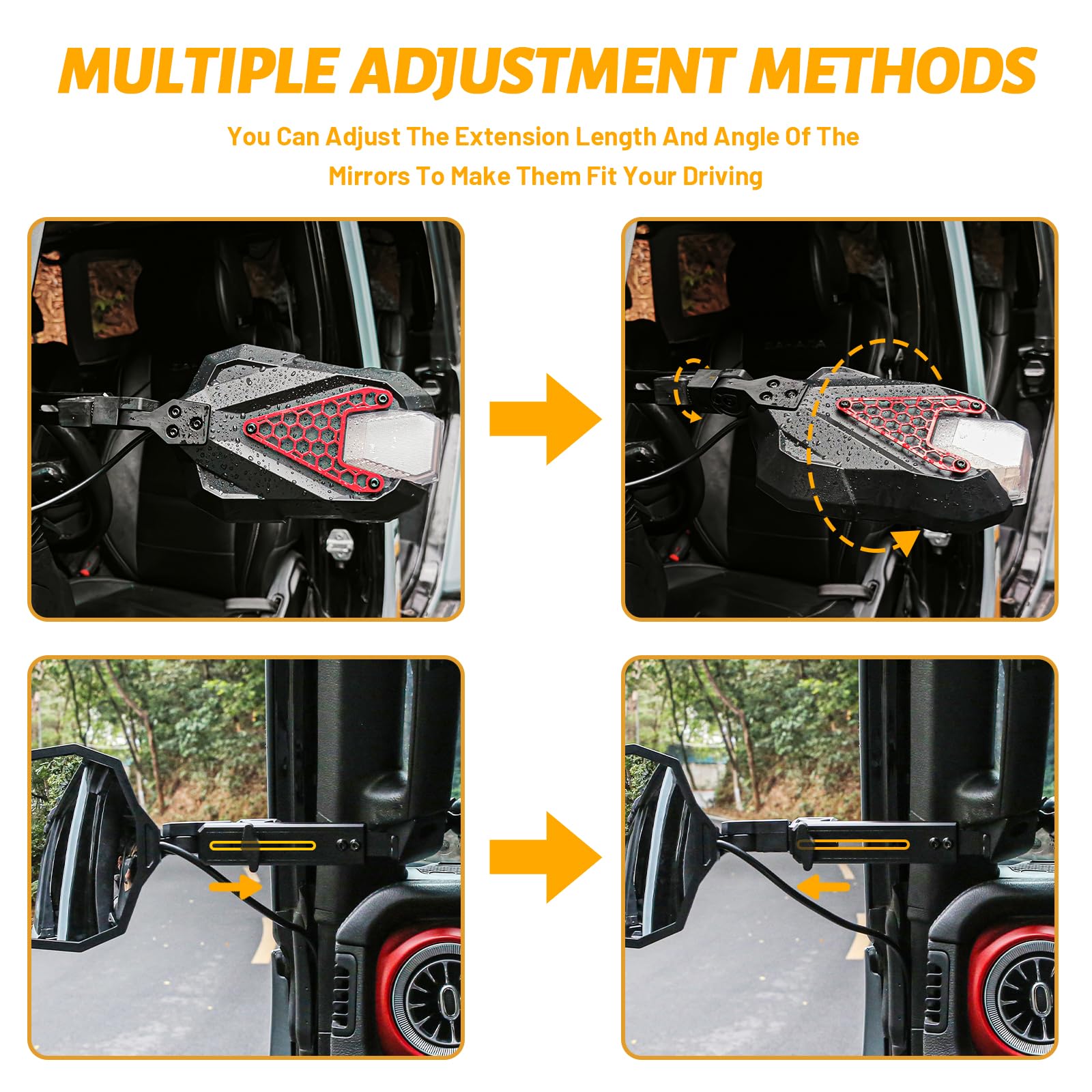 MULTIPLE ADJUSTMENT METHODS

You Can Adjust The Extension Length And Angle Of The Mirrors To Make Them Fit Your Driving