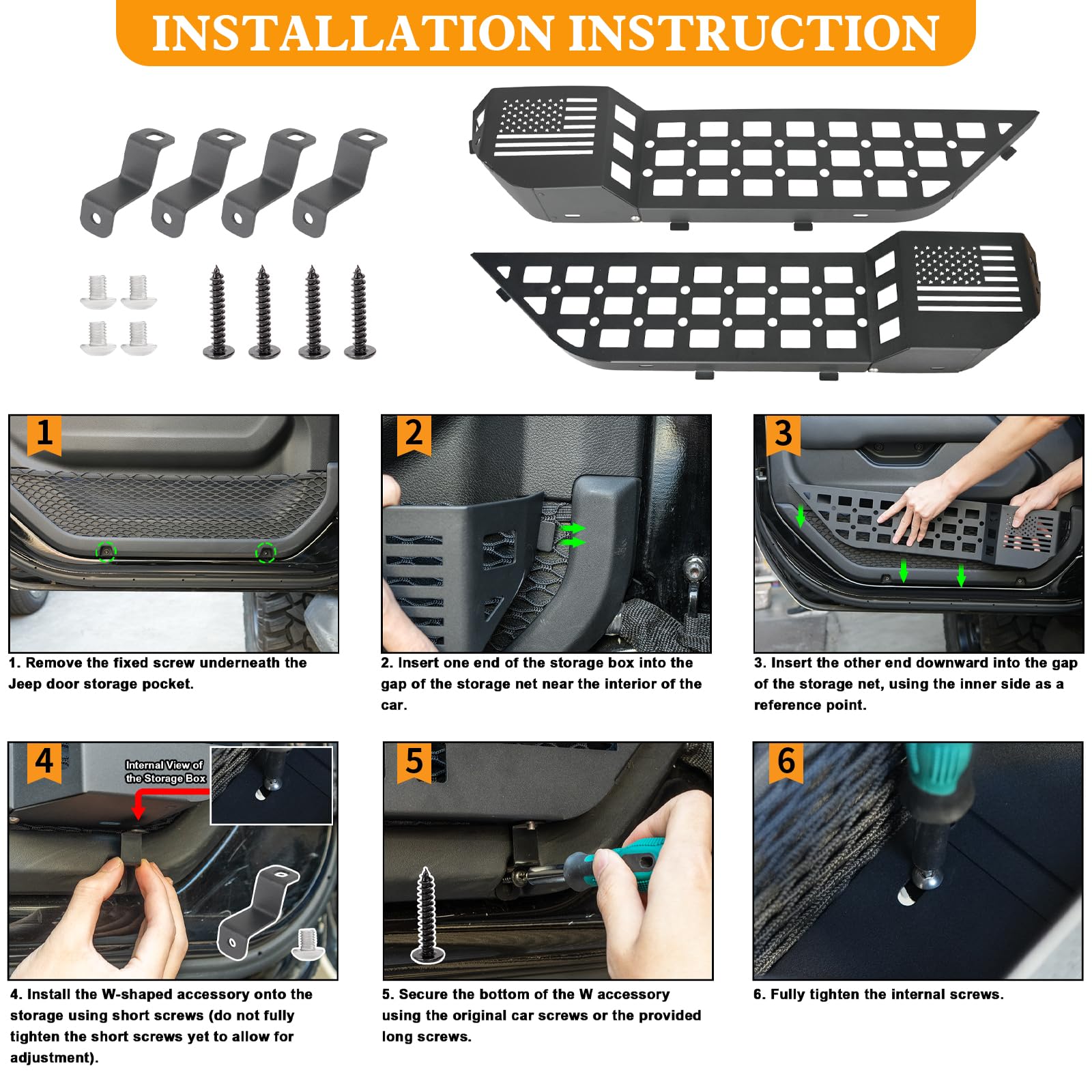 INSTALLATION INSTRUCTION

1

1. Remove the fixed screw underneath the Jeep door storage pocket.

2

2. Insert one end of the storage box into the gap of the storage net near the interior of the car.

3

3. Insert the other end downward into the gap of the storage net, using the inner side as a reference point.

4

Internal View of the Storage Box

4. Install the W-shaped accessory onto the storage using short screws (do not fully tighten the short screws yet to allow for adjustment).

5

5. Secure the bottom of the W accessory using the original car screws or the provided long screws.

6

6. Fully tighten the internal screws.