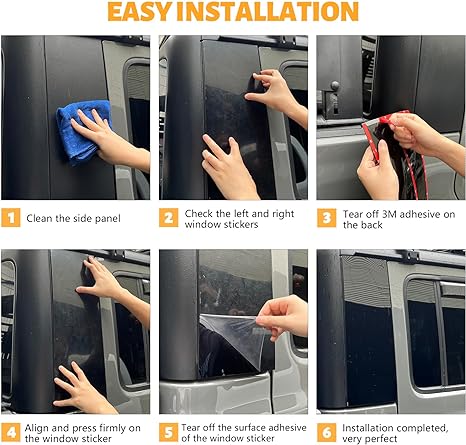 EASY INSTALLATION

1 Clean the side panel

2 Check the left and right window stickers

3 Tear off 3M adhesive on the back

4 Align and press firmly on the window sticker

5 Tear off the surface adhesive of the window sticker

6 Installation completed, very perfect