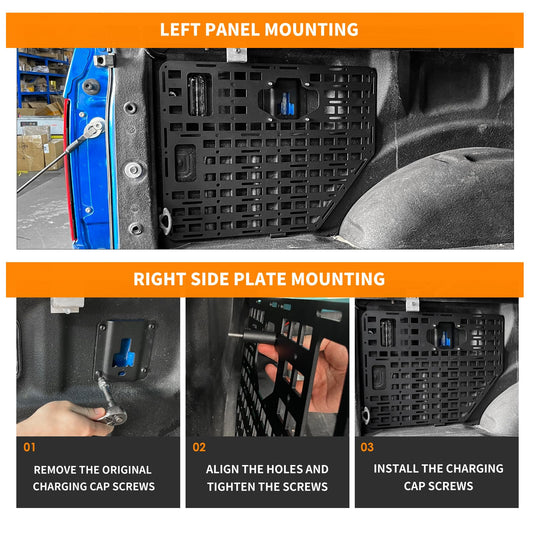 LEFT PANEL MOUNTING

RIGHT SIDE PLATE MOUNTING

01
REMOVE THE ORIGINAL CHARGING CAP SCREWS

02
ALIGN THE HOLES AND TIGHTEN THE SCREWS

03
INSTALL THE CHARGING CAP SCREWS