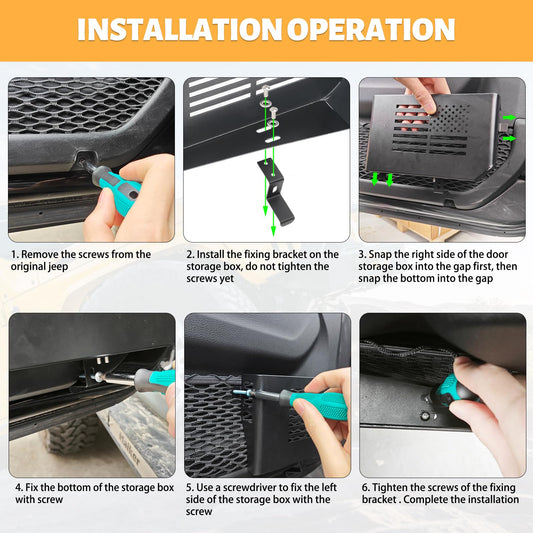 INSTALLATION OPERATION

1. Remove the screws from the original jeep

2. Install the fixing bracket on the storage box, do not tighten the screws yet

3. Snap the right side of the door storage box into the gap first, then snap the bottom into the gap

4. Fix the bottom of the storage box with screw

5. Use a screwdriver to fix the left side of the storage box with the screw

6. Tighten the screws of the fixing bracket . Complete the installation