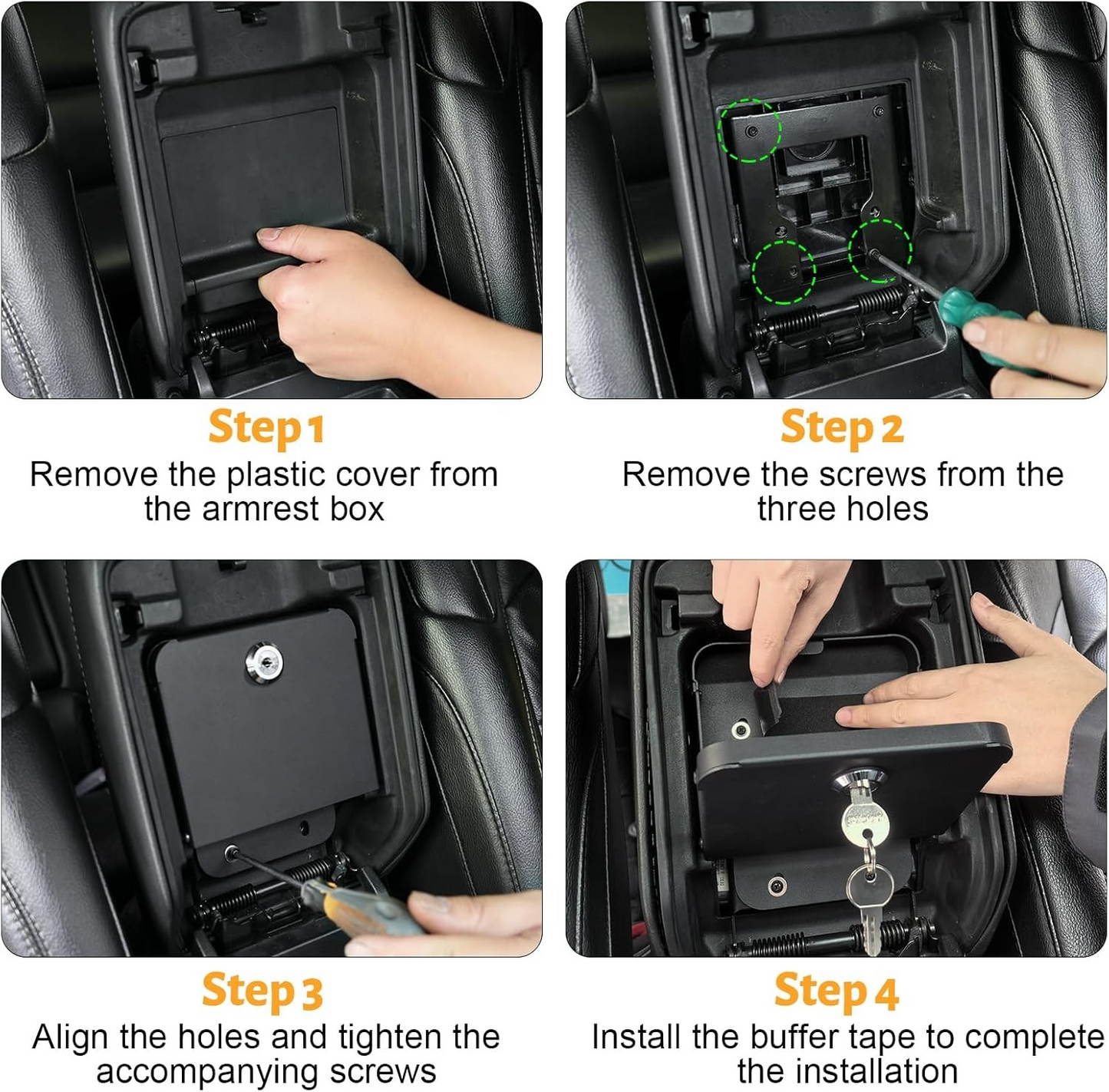 Step 1
Remove the plastic cover from the armrest box

Step 2
Remove the screws from the three holes

Step 3
Align the holes and tighten the accompanying screws

Step 4
Install the buffer tape to complete the installation