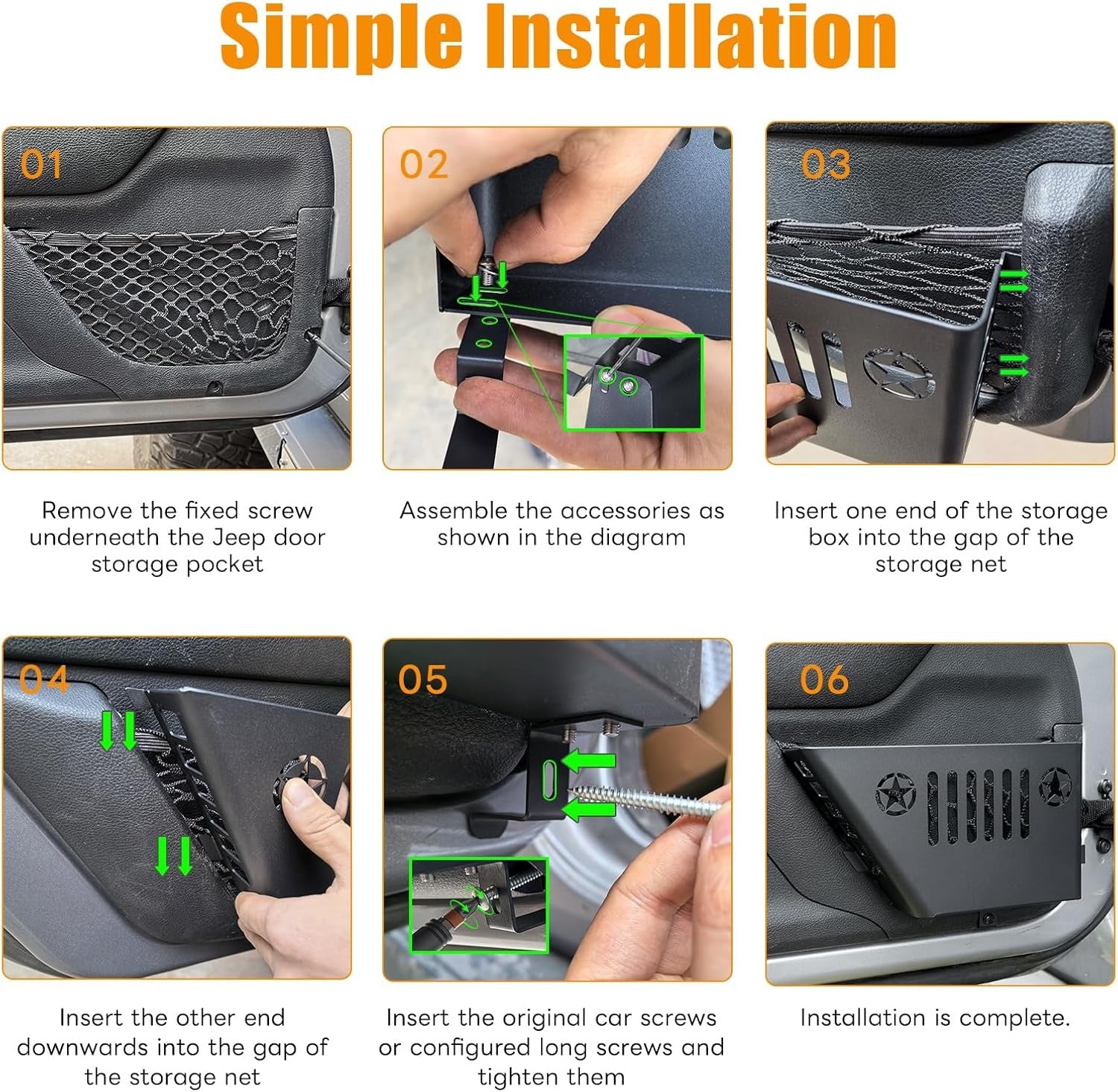 Simple Installation

01

Remove the fixed screw underneath the Jeep door storage pocket

02

Assemble the accessories as shown in the diagram

03

Insert one end of the storage box into the gap of the storage net

04

Insert the other end downwards into the gap of the storage net

05

Insert the original car screws or configured long screws and tighten them

06

Installation is complete.