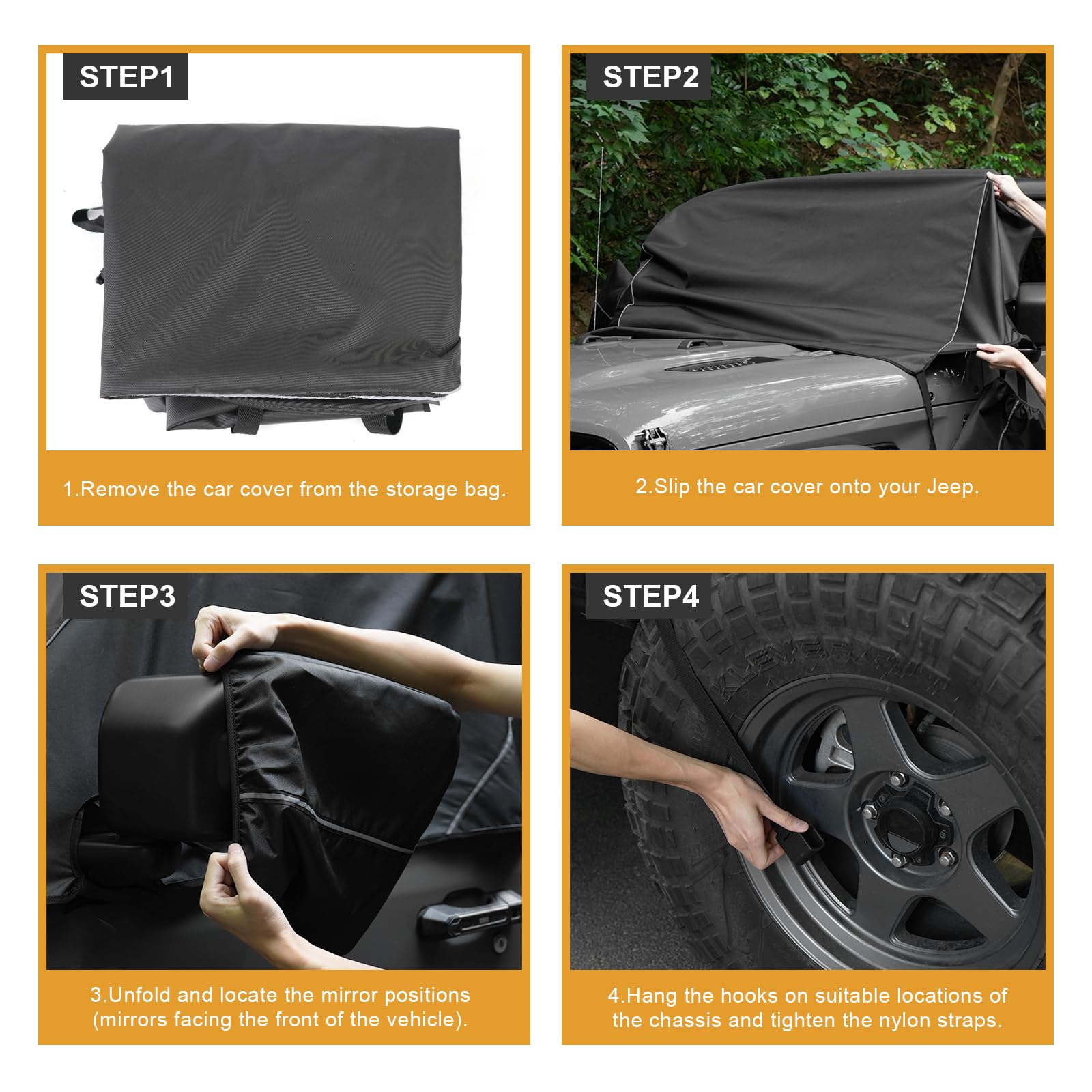 STEP1

1.Remove the car cover from the storage bag.

STEP2

2.Slip the car cover onto your Jeep.

STEP3

3.Unfold and locate the mirror positions (mirrors facing the front of the vehicle).

STEP4

4.Hang the hooks on suitable locations of the chassis and tighten the nylon straps.