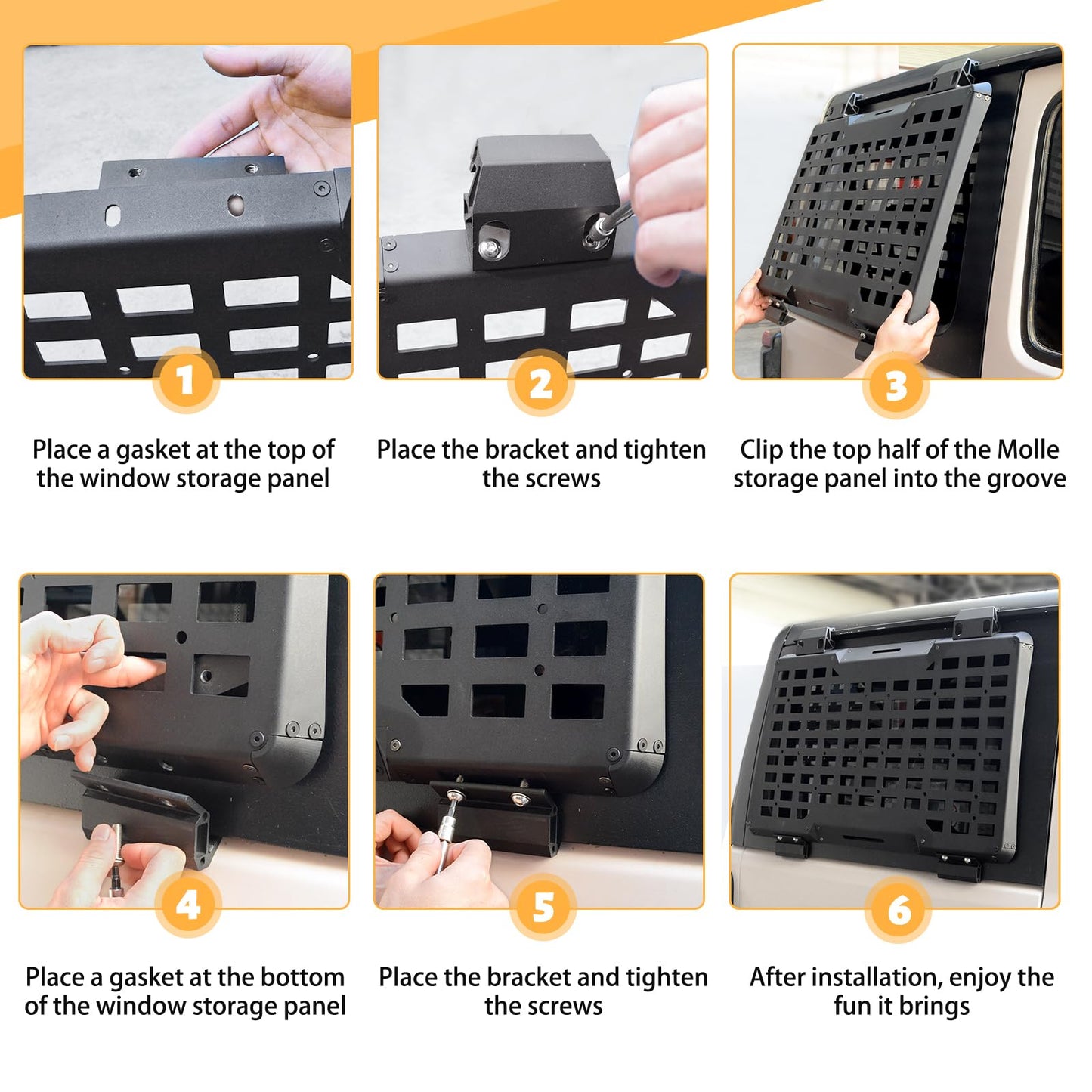 1
Place a gasket at the top of the window storage panel

2
Place the bracket and tighten the screws

3
Clip the top half of the Molle storage panel into the groove

4
Place a gasket at the bottom of the window storage panel

5
Place the bracket and tighten the screws

6
After installation, enjoy the fun it brings