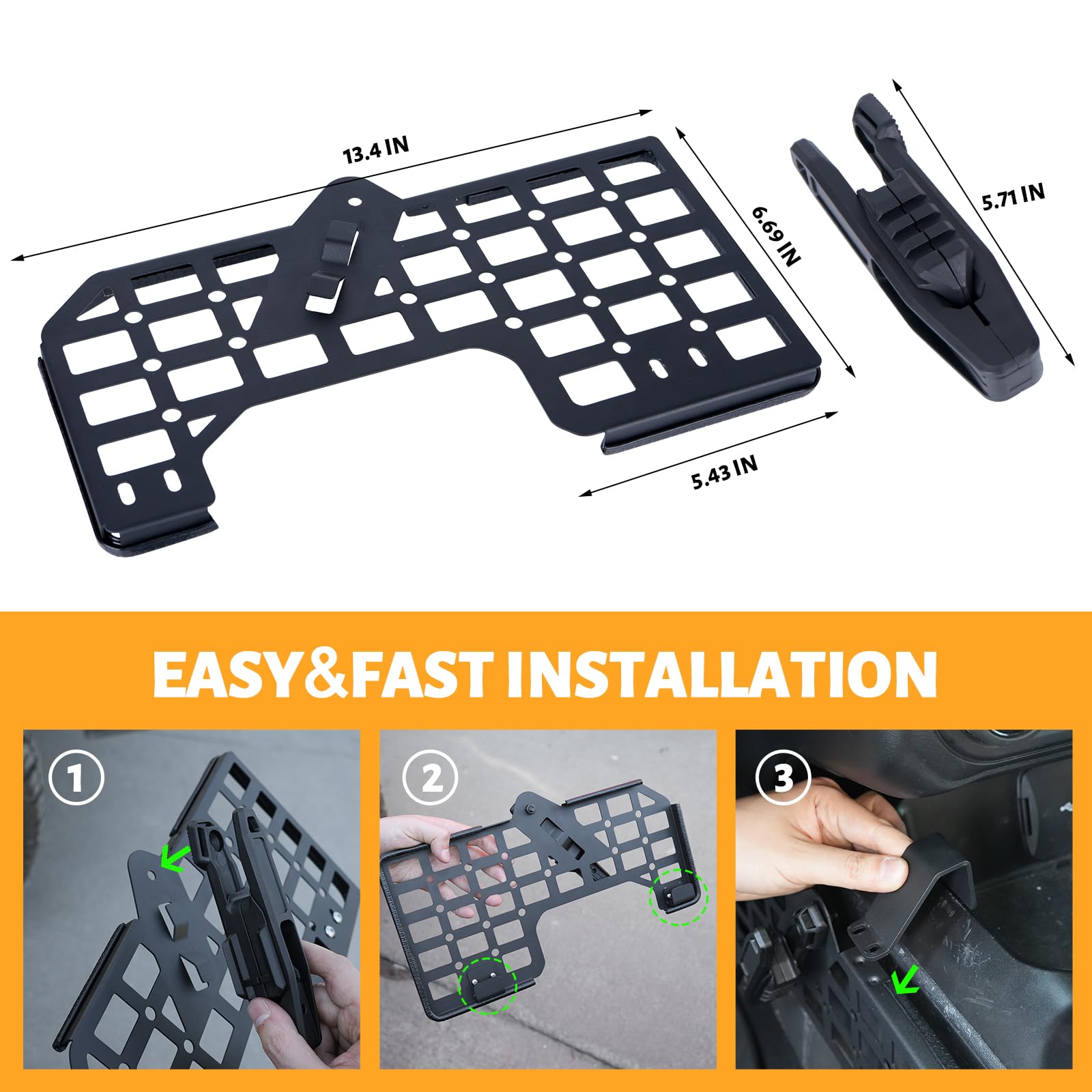 13.4 IN

6.69 IN

5.71 IN

5.43 IN

EASY&FAST INSTALLATION

1

2

3