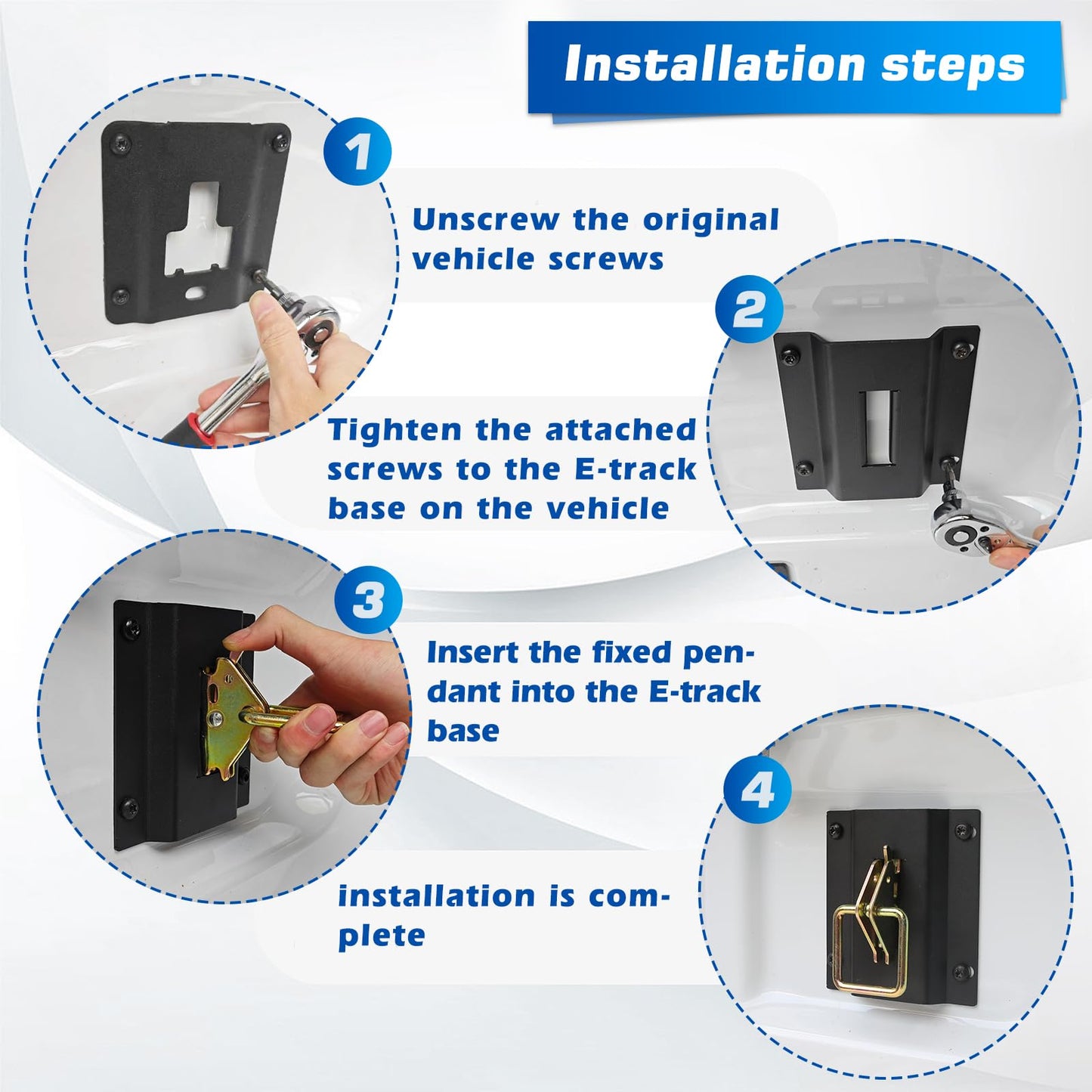 Installation steps

1

Unscrew the original vehicle screws

2

Tighten the attached screws to the E-track base on the vehicle

3

Insert the fixed pendant into the E-track base

4

installation is complete