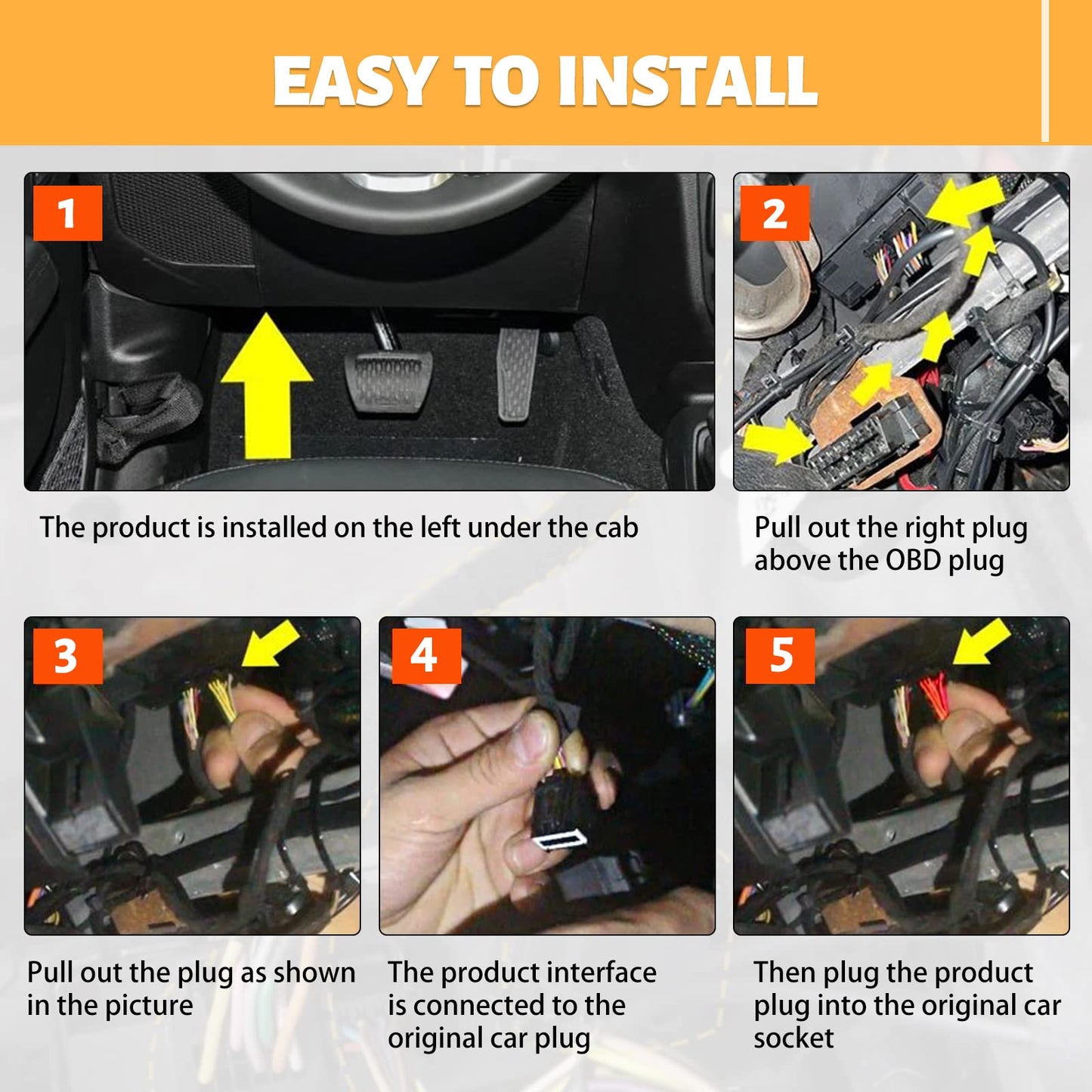 EASY TO INSTALL

1

The product is installed on the left under the cab

2

Pull out the right plug above the OBD plug

3

Pull out the plug as shown in the picture

4

The product interface is connected to the original car plug

5

Then plug the product plug into the original car socket