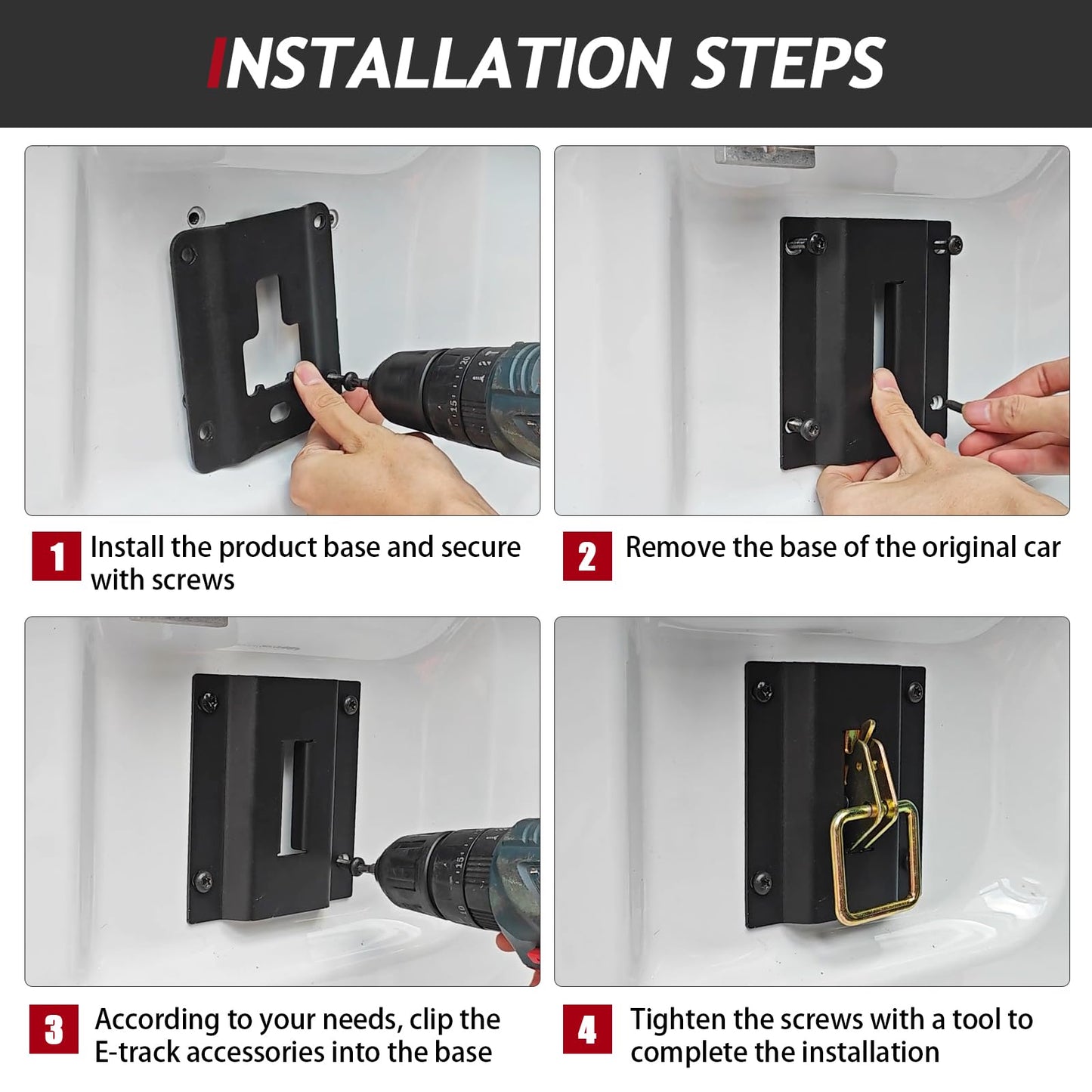 INSTALLATION STEPS

1 Install the product base and secure with screws

2 Remove the base of the original car

3 According to your needs, clip the E-track accessories into the base

4 Tighten the screws with a tool to complete the installation