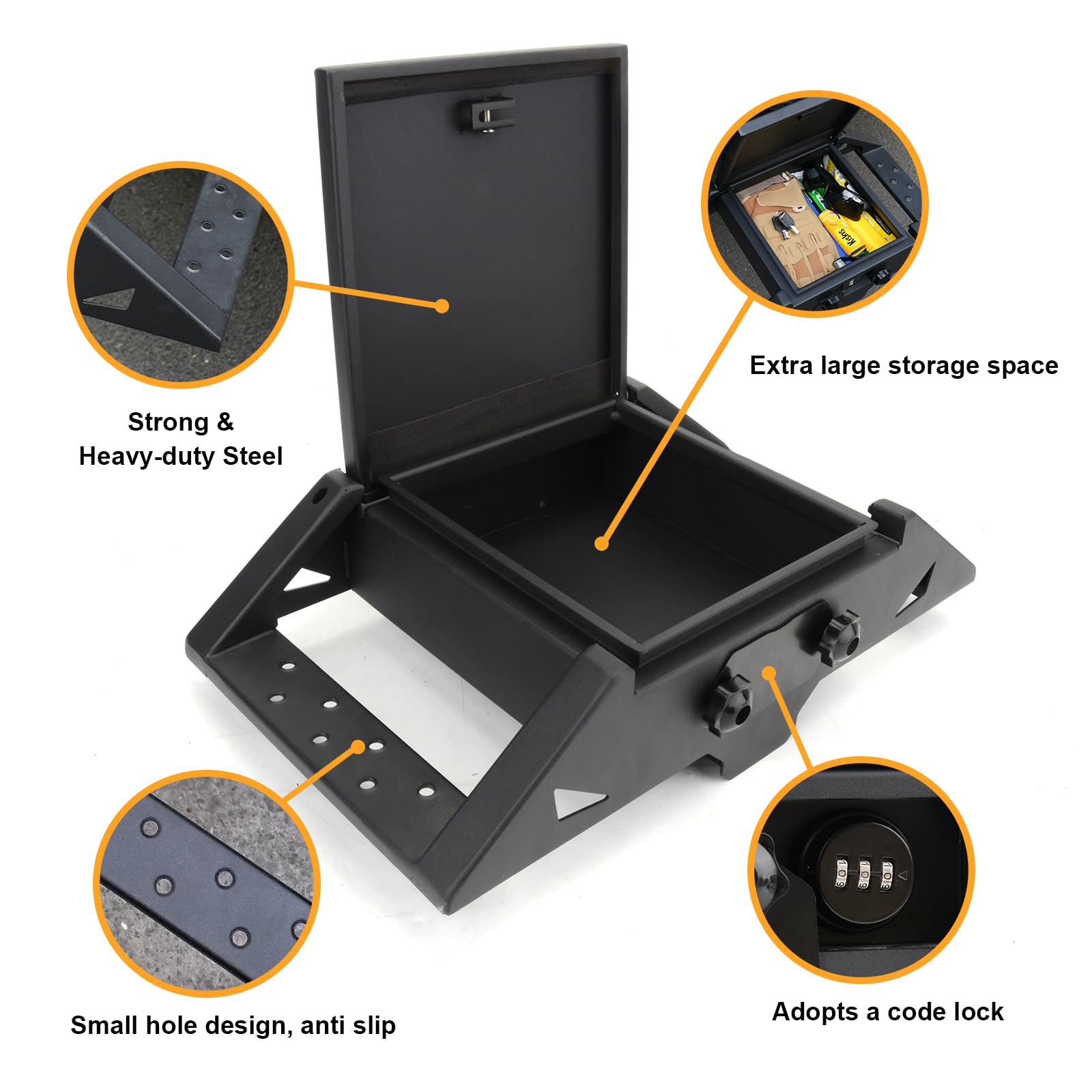 Strong &
Heavy-duty Steel

Extra large storage space

Small hole design, anti slip

Adopts a code lock